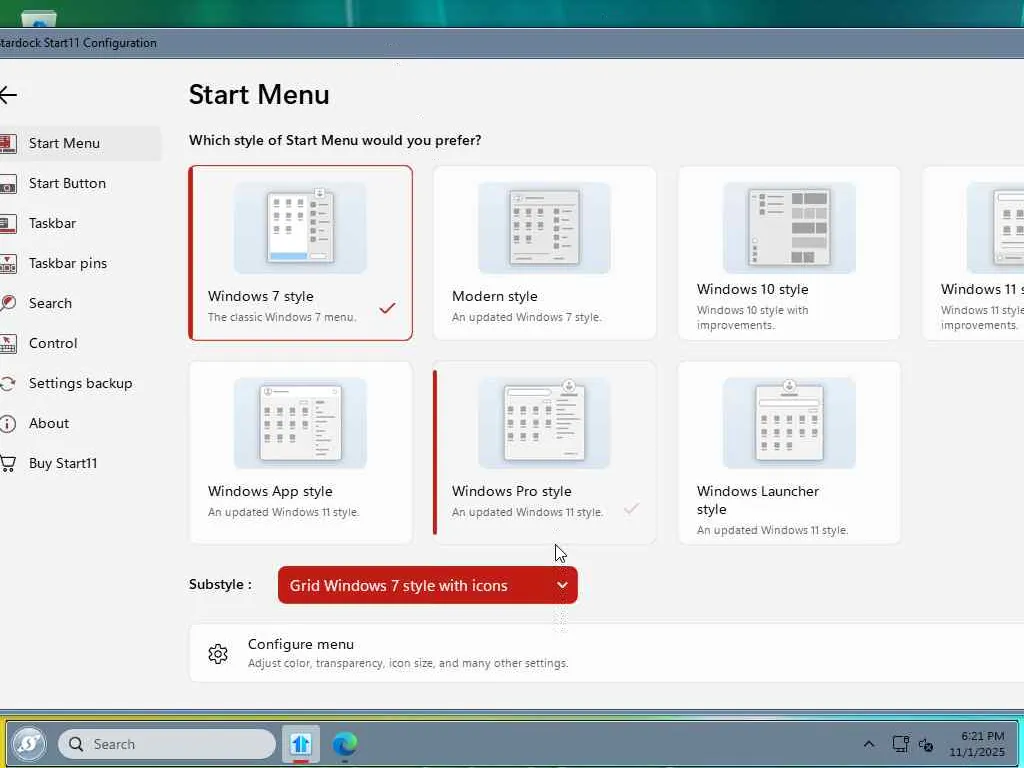 tardock Start11 Configuration

Start Menu

Start Button

Taskbar

Taskbar pins

Search

Control

Settings backup

About

Buy Start11

Start Menu

Which style of Start Menu would you prefer?

Windows 7 style
The classic Windows 7 menu.

Modern style
An updated Windows 7 style.

Windows 10 style
Windows 10 style with improvements.

Windows 11 s
Windows 11 style
improvements.

Windows App style
An updated Windows 11 style.

Windows Pro style
An updated Windows 11 style.

Windows Launcher style
An updated Windows 11 style.

Substyle :

Grid Windows 7 style with icons

Configure menu
Adjust color, transparency, icon size, and many other settings.

Search

6:21 PM
11/1/2025